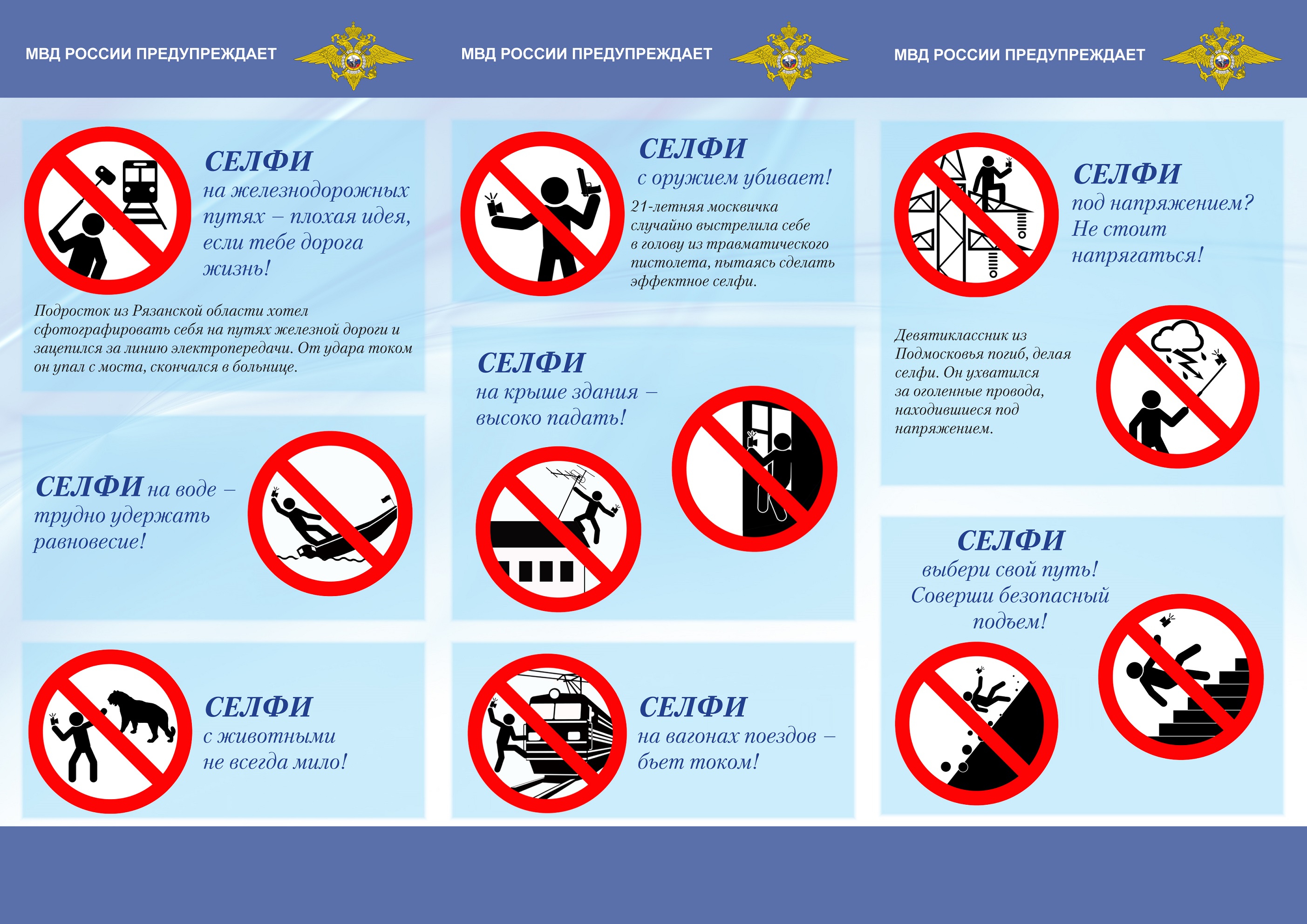 МВД РОССИИ ПРЕДУПРЕЖДАЕТ

СЕЛФИ на железнодорожных путях – плохая идея, если тебе дорога жизнь!

Подросток из Рязанской области хотел сфотографировать себя на путях железной дороги и зацепился за линию электропередачи. От удара током он упал с моста, скончался в больнице.

СЕЛФИ на воде – трудно удержать равновесие!

СЕЛФИ с животными не всегда мило!

МВД РОССИИ ПРЕДУПРЕЖДАЕТ

СЕЛФИ с оружием убивает!

21-летняя москвичка случайно выстрелила себе в голову из травматического пистолета, пытаясь сделать эффектное селфи.

СЕЛФИ на крыше здания – высоко падать!

СЕЛФИ на вагонах поездов – бьет током!

МВД РОССИИ ПРЕДУПРЕЖДАЕТ

СЕЛФИ под напряжением? Не стоит напрягаться!

Девятиклассник из Подмосковья погиб, делая селфи. Он ухватился за оголенные провода, находившиеся под напряжением.

СЕЛФИ выбери свой путь! Соверши безопасный подъем!